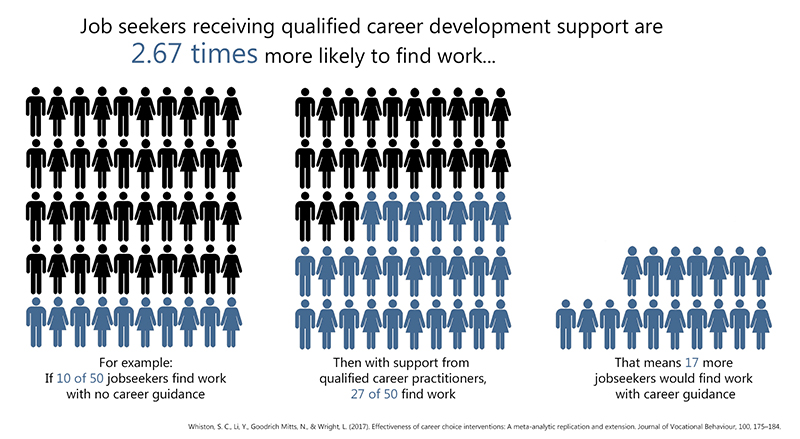 Job seekers receiving qualified career development support are 2.67 times more likely to find work...

For example:
If 10 of 50 jobseekers find work with no career guidance

Then with support from qualified career practitioners, 27 of 50 find work

That means 17 more jobseekers would find work with career guidance

Whiston, S. C., Li, Y., Goodrich Mitts, N., & Wright, L. (2017). Effectiveness of career choice interventions: A meta-analytic replication and extension. Journal of Vocational Behaviour, 100, 175–184.